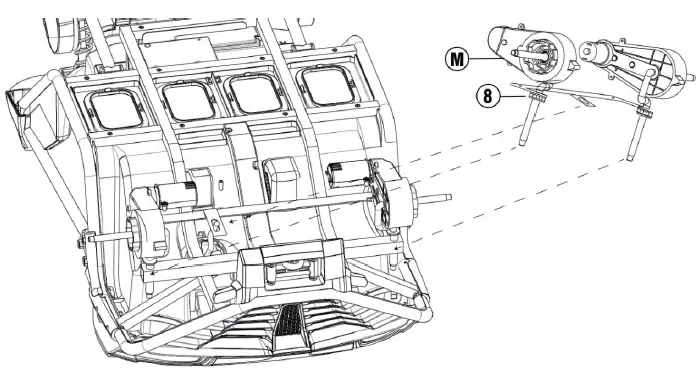 M
8