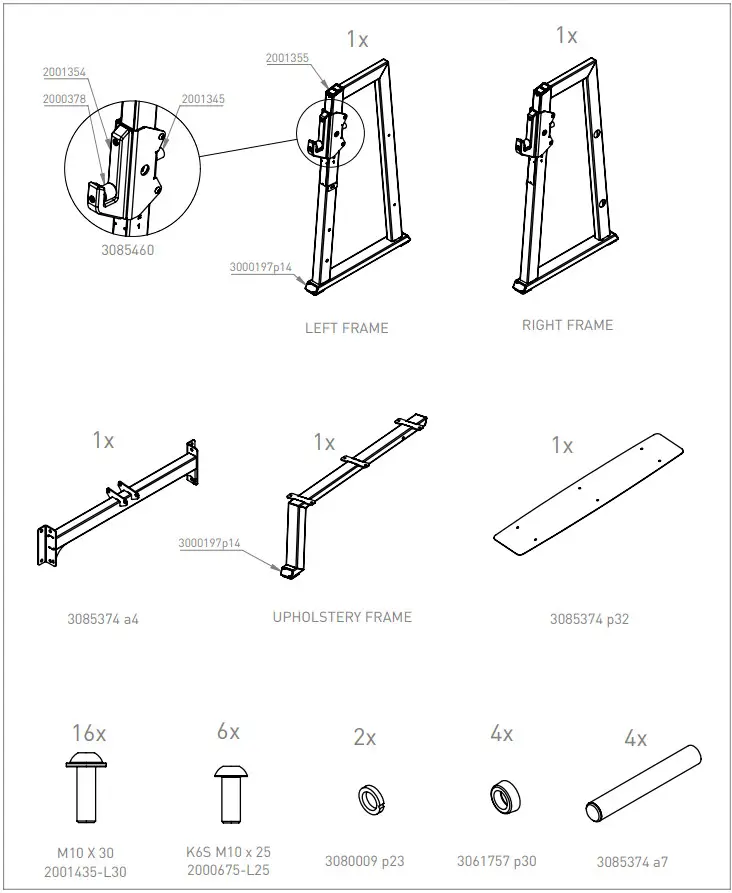 2001354
2000378
2001345
3085460

1x
2001355
3000197p14
LEFT FRAME

1x
RIGHT FRAME

1x
3085374 a4

1x
3000197p14
UPHOLSTERY FRAME

1x
3085374 p32

16x
M10 X 30
2001435-L30

6x
K6S M10 x 25
2000675-L25

2x
3080009 p23

4x
3061757 p30

4x
3085374 a7