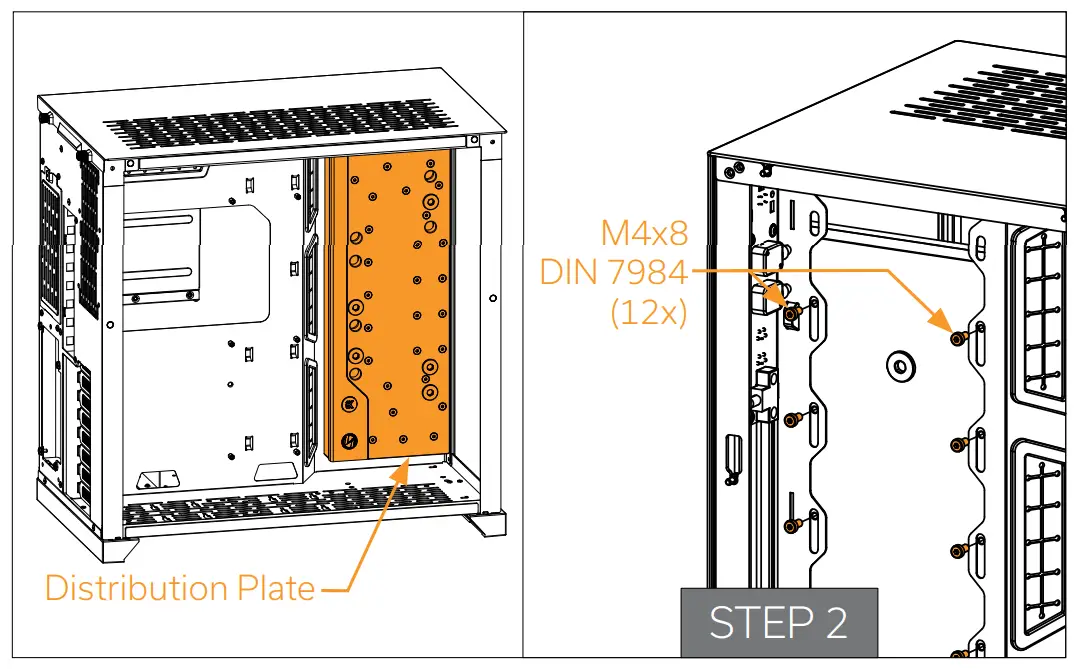 Distribution Plate

M4x8
DIN 7984
(12x)

STEP 2