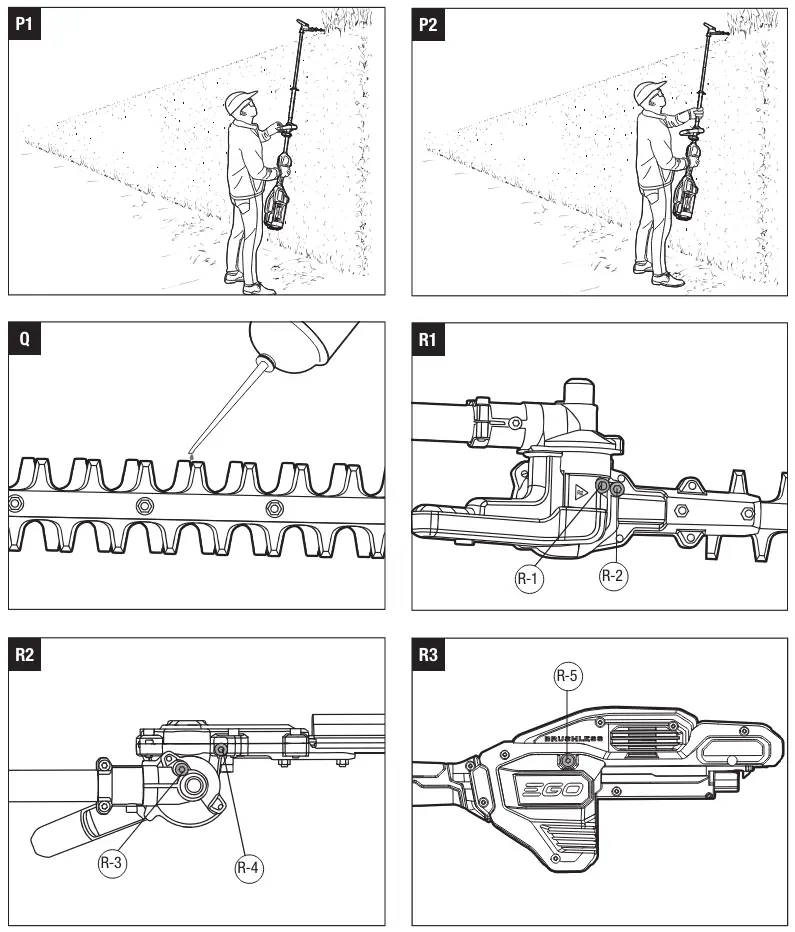 P1

P2

Q

R1

R-1

R-2

R2

R-3

R-4

R3

R-5

BRUSHLESS

EGO