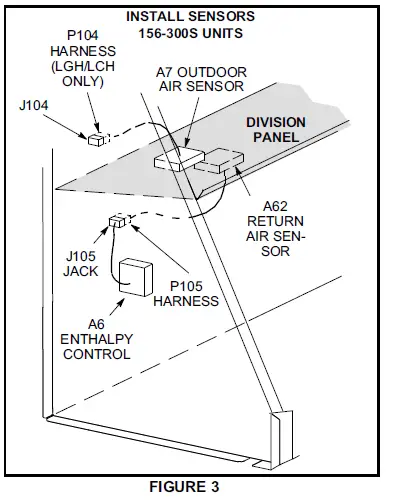 INSTALL SENSORS
156-300S UNITS

P104
HARNESS
(LGH/LCH
ONLY)

J104

A7 OUTDOOR
AIR SENSOR

DIVISION
PANEL

A62
RETURN
AIR SENSOR

J105
JACK

P105
HARNESS

A6
ENTHALPY
CONTROL

FIGURE 3