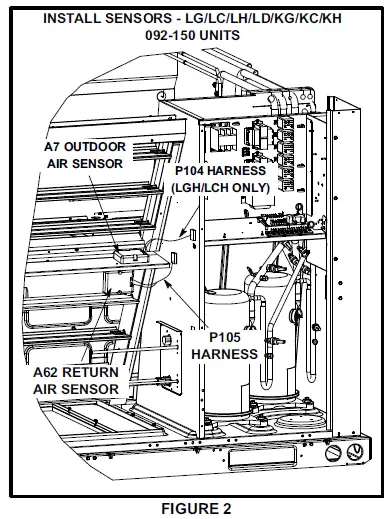 INSTALL SENSORS - LG/LC/LH/LD/KG/KC/KH
092-150 UNITS

A7 OUTDOOR AIR SENSOR

P104 HARNESS (LGH/LCH ONLY)

P105 HARNESS

A62 RETURN AIR SENSOR

FIGURE 2