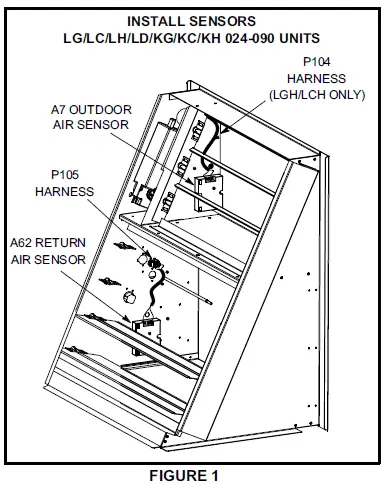 INSTALL SENSORS
LG/LC/LH/LD/KG/KC/KH 024-090 UNITS

P104
HARNESS
(LGH/LCH ONLY)

A7 OUTDOOR
AIR SENSOR

P105
HARNESS

A62 RETURN
AIR SENSOR

FIGURE 1