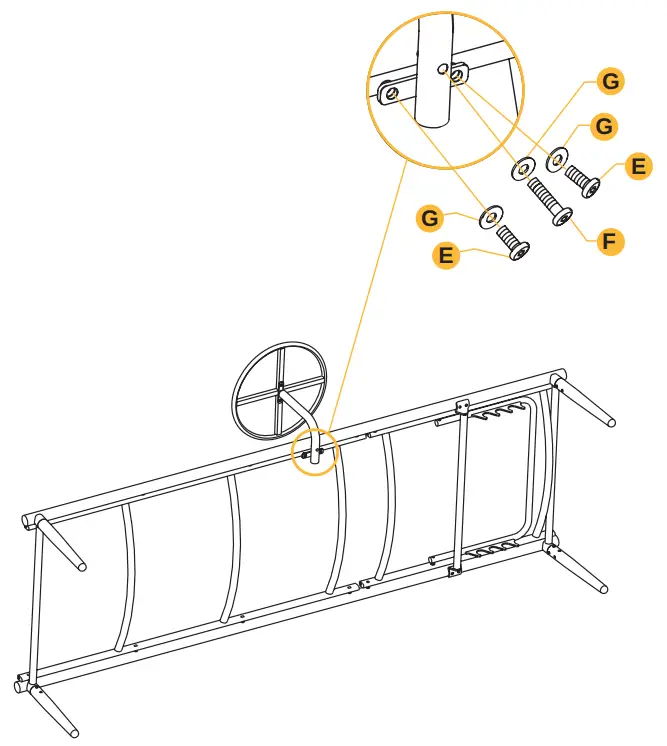 G
G
E
G
F
E