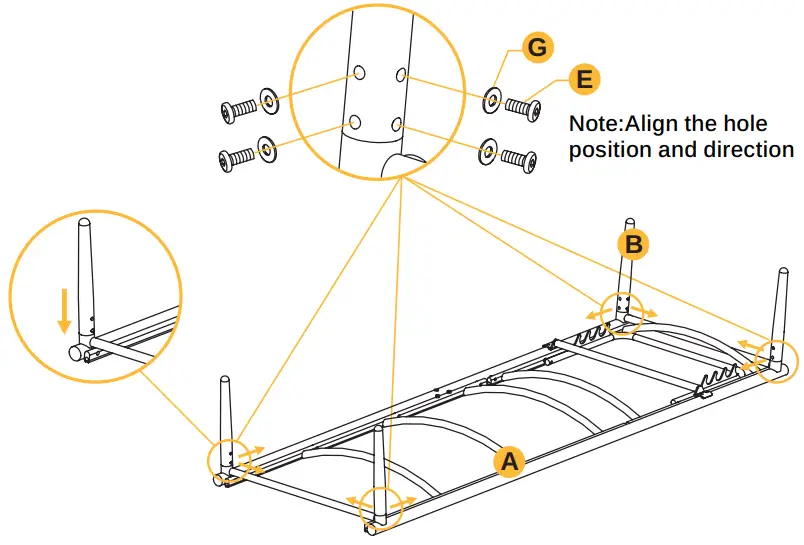 G
E
Note:Align the hole position and direction
B
A