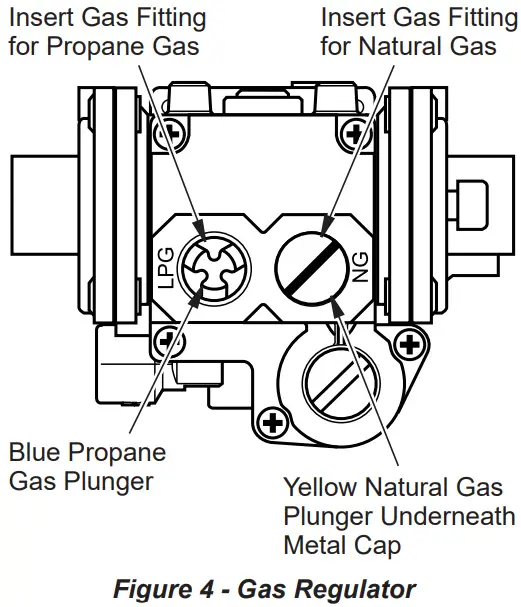 Insert Gas Fitting for Propane Gas

Insert Gas Fitting for Natural Gas

LPG

NG

Blue Propane Gas Plunger

Yellow Natural Gas Plunger Underneath Metal Cap

Figure 4 - Gas Regulator