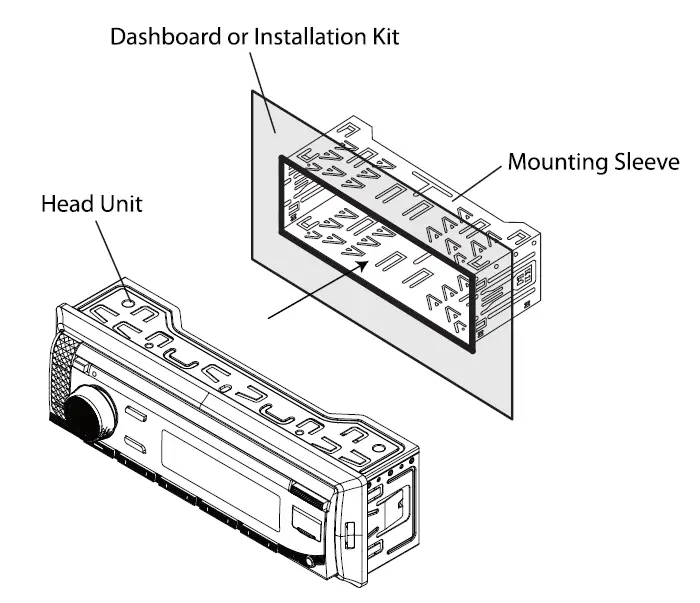 Dashboard or Installation Kit

Mounting Sleeve

Head Unit