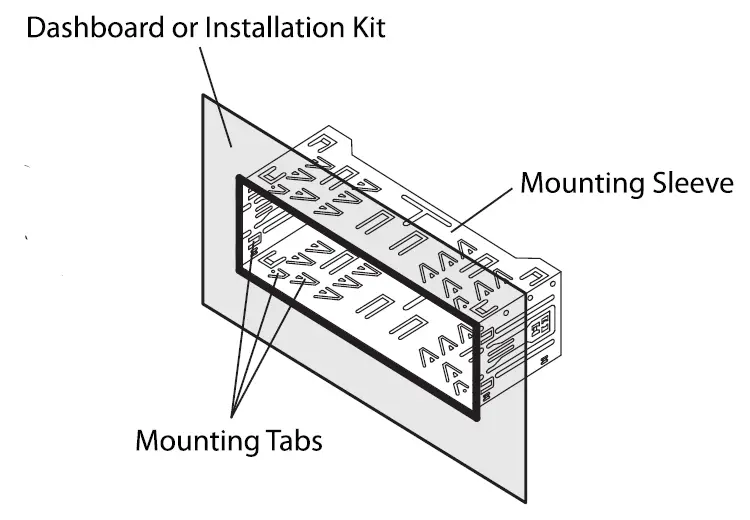 Dashboard or Installation Kit

Mounting Sleeve

Mounting Tabs