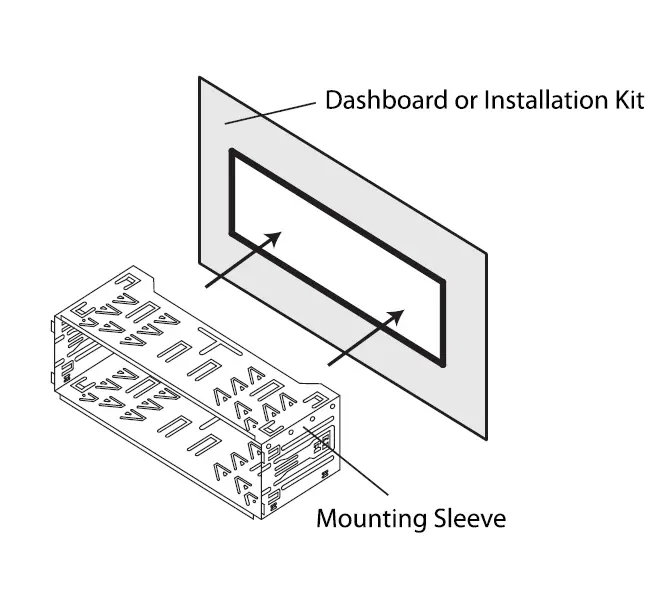 Dashboard or Installation Kit

Mounting Sleeve