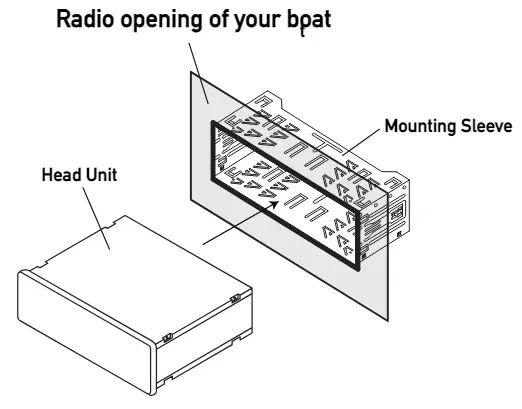 Radio opening of your boat

Mounting Sleeve

Head Unit