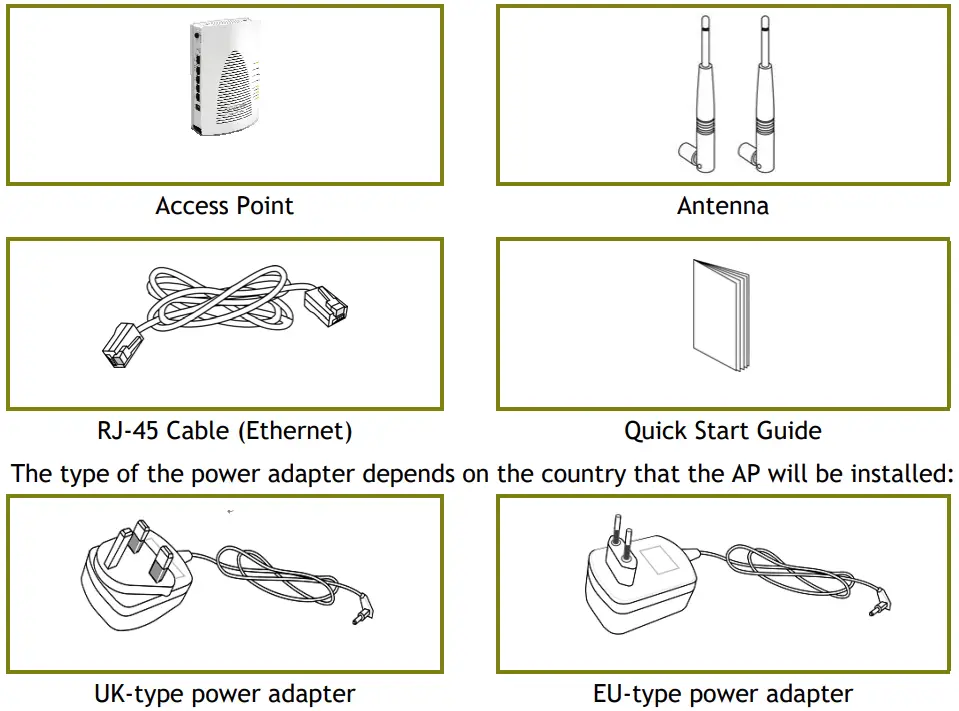 Access Point

Antenna

RJ-45 Cable (Ethernet)

Quick Start Guide

The type of the power adapter depends on the country that the AP will be installed:

UK-type power adapter

EU-type power adapter