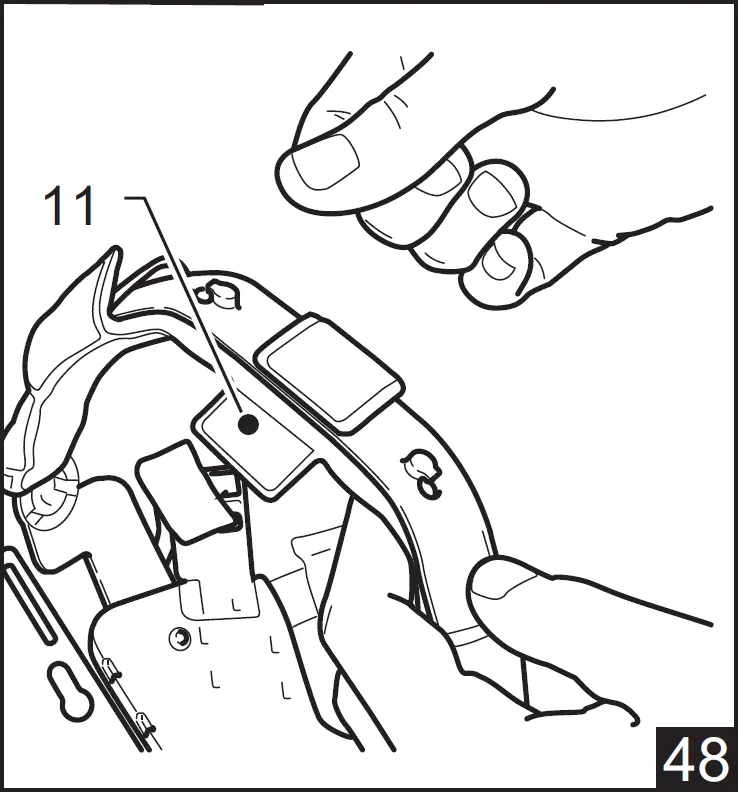 11

48