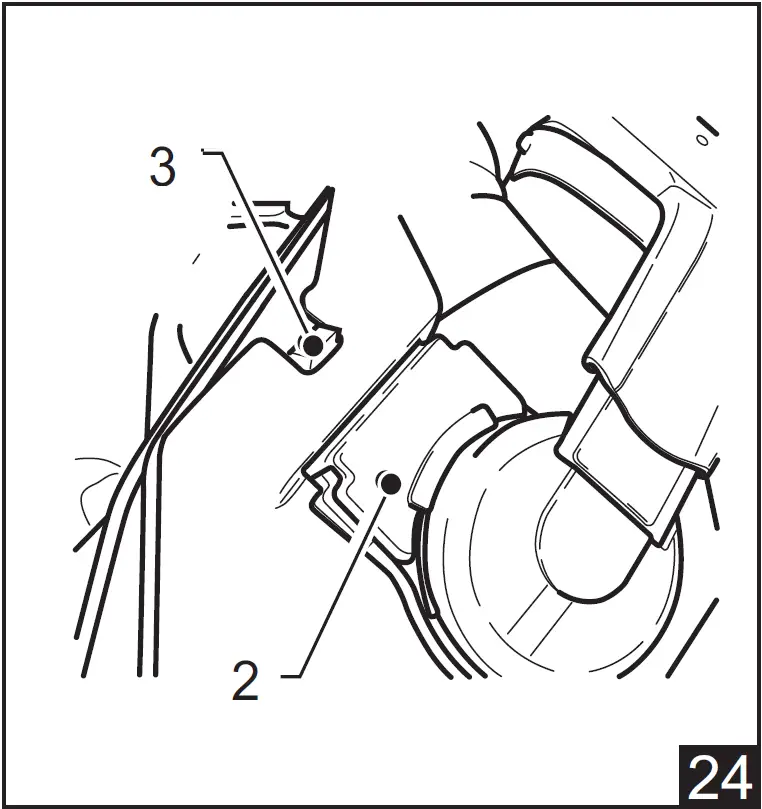 3
2
24