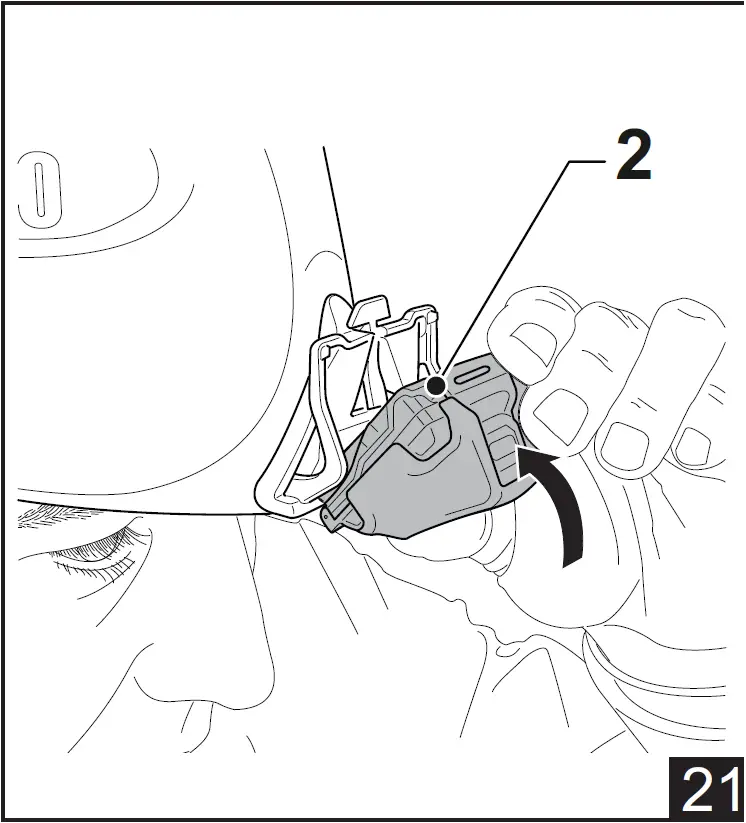 2

21