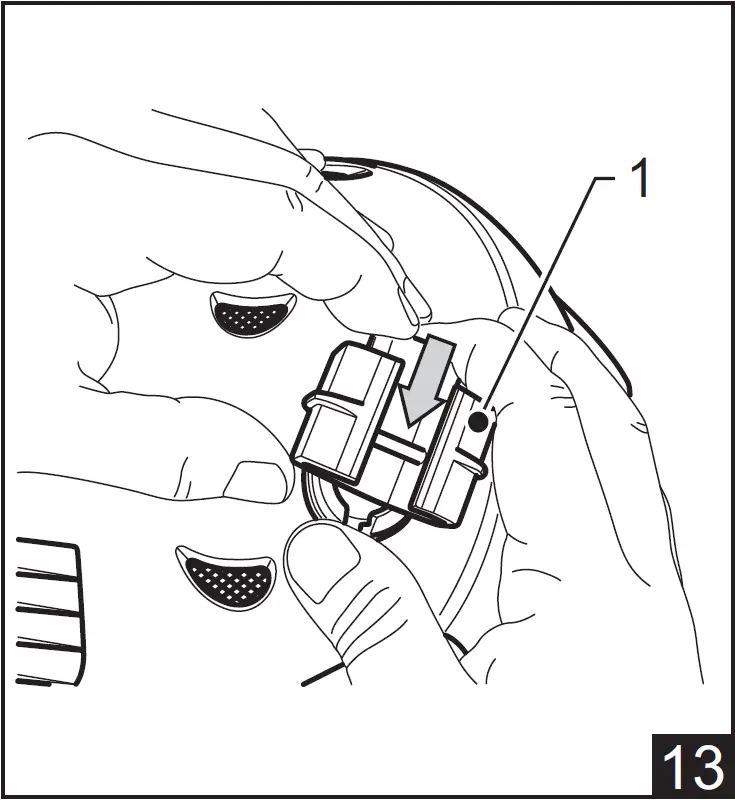 1

13