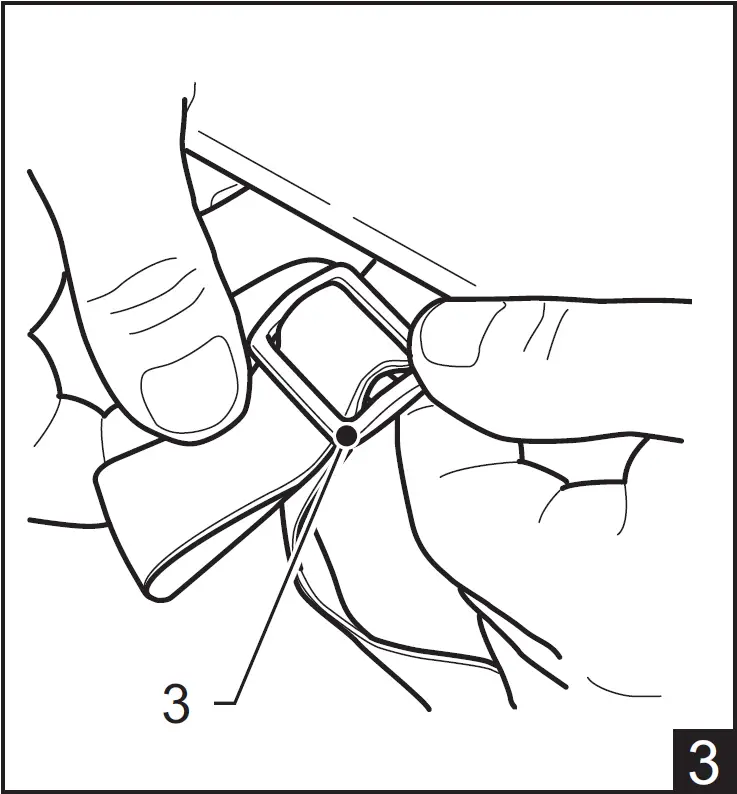 3

3