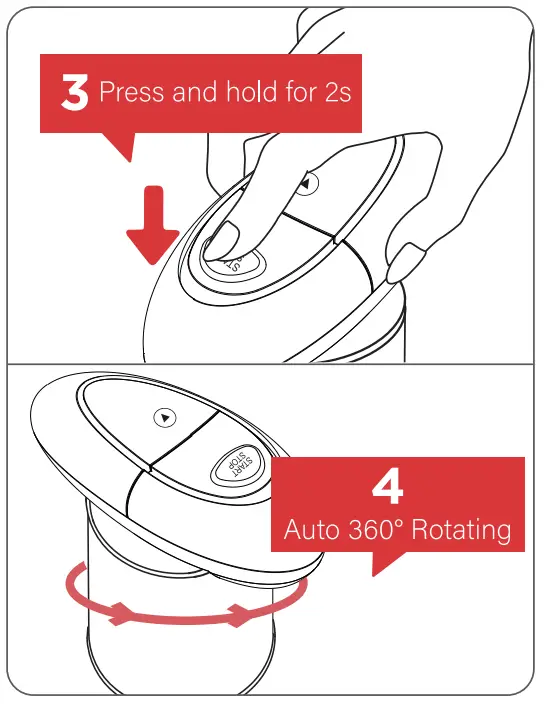 3 Press and hold for 2s

START STOP

START STOP

4
Auto 360° Rotating