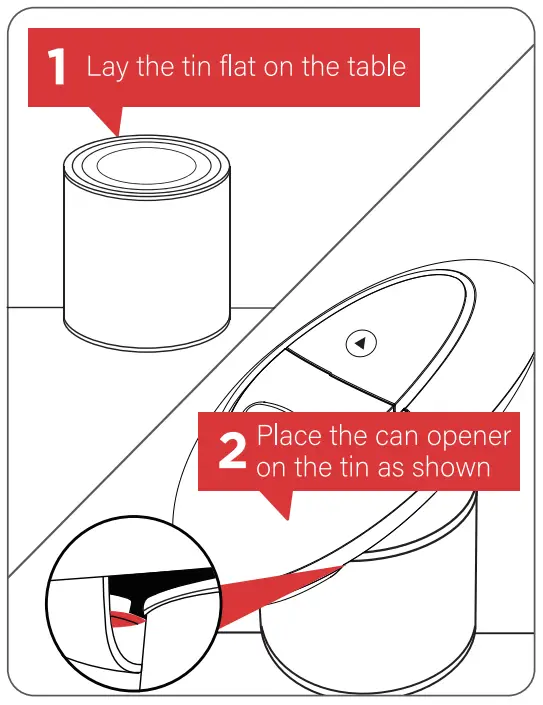 1 Lay the tin flat on the table

2 Place the can opener on the tin as shown