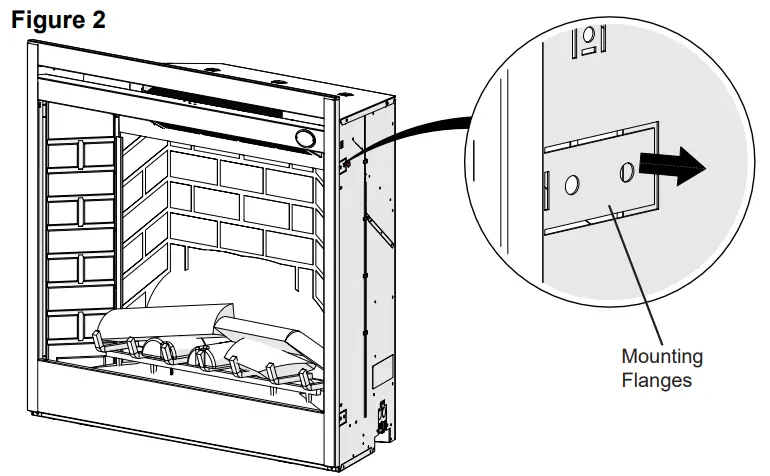 Figure 2

Mounting Flanges