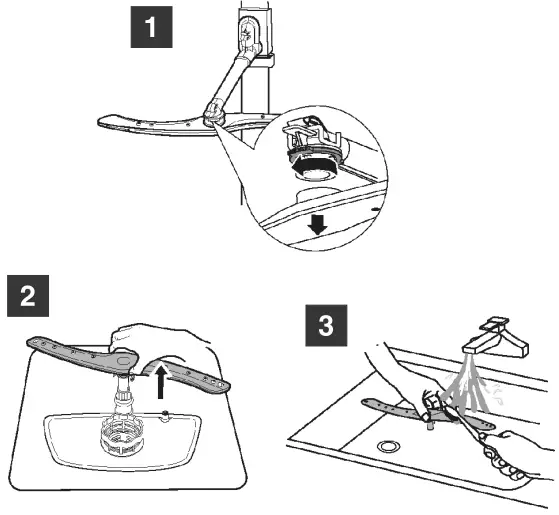 1

2

3