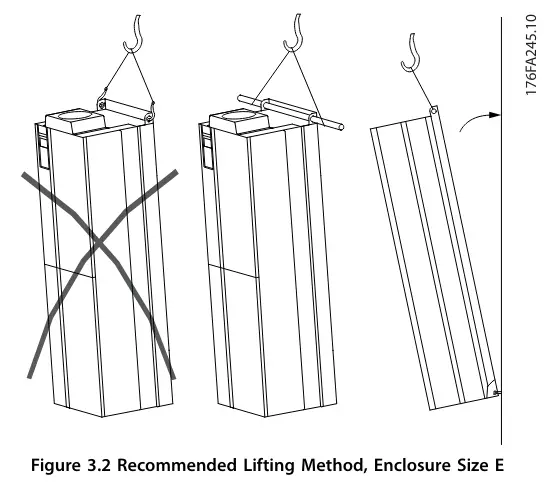 176FA245.10

Figure 3.2 Recommended Lifting Method, Enclosure Size E