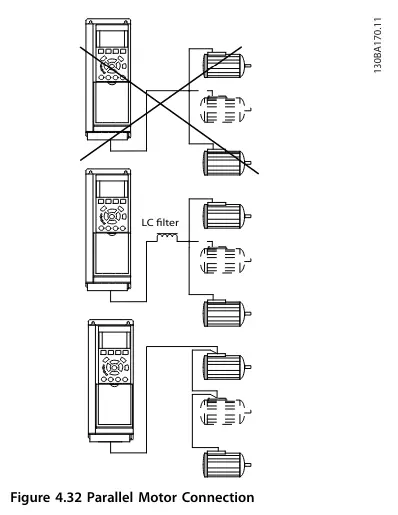 130BA170.11

LC filter

Figure 4.32 Parallel Motor Connection