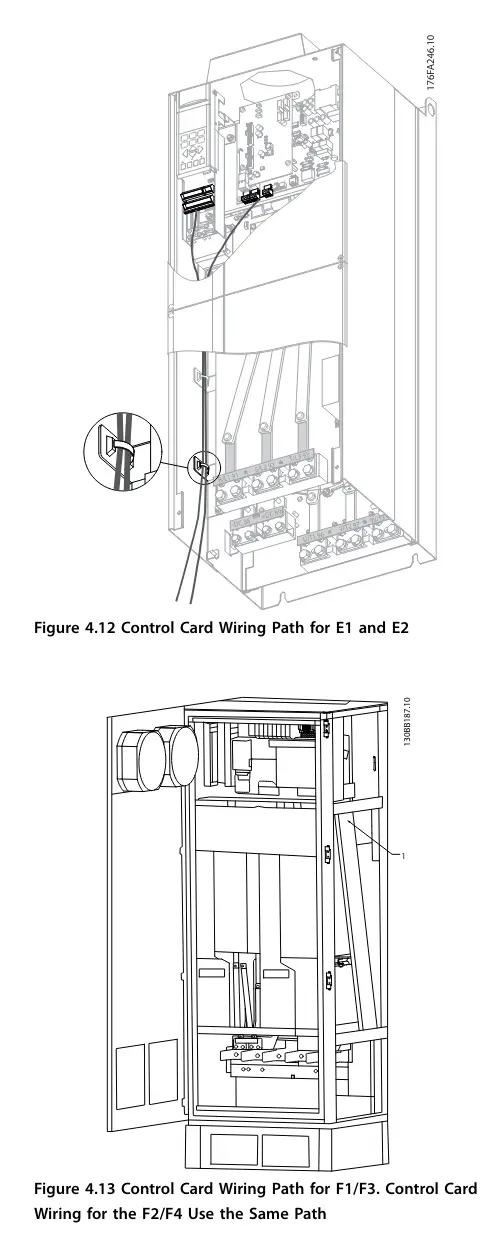 176FA246.10

Figure 4.12 Control Card Wiring Path for E1 and E2

130BB187.10

1

Figure 4.13 Control Card Wiring Path for F1/F3. Control Card Wiring for the F2/F4 Use the Same Path