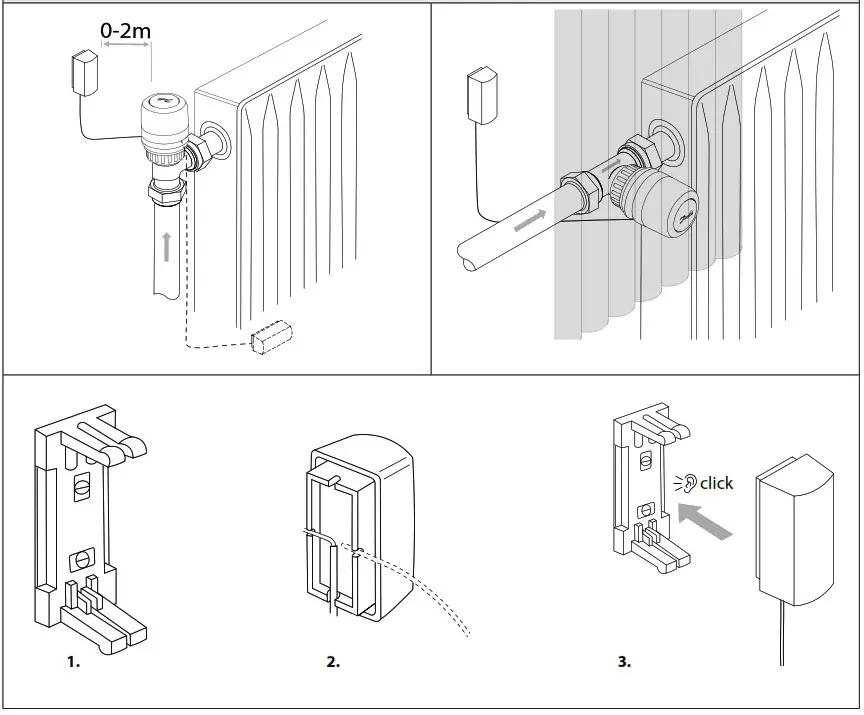 0-2m

click

1.

2.

3.