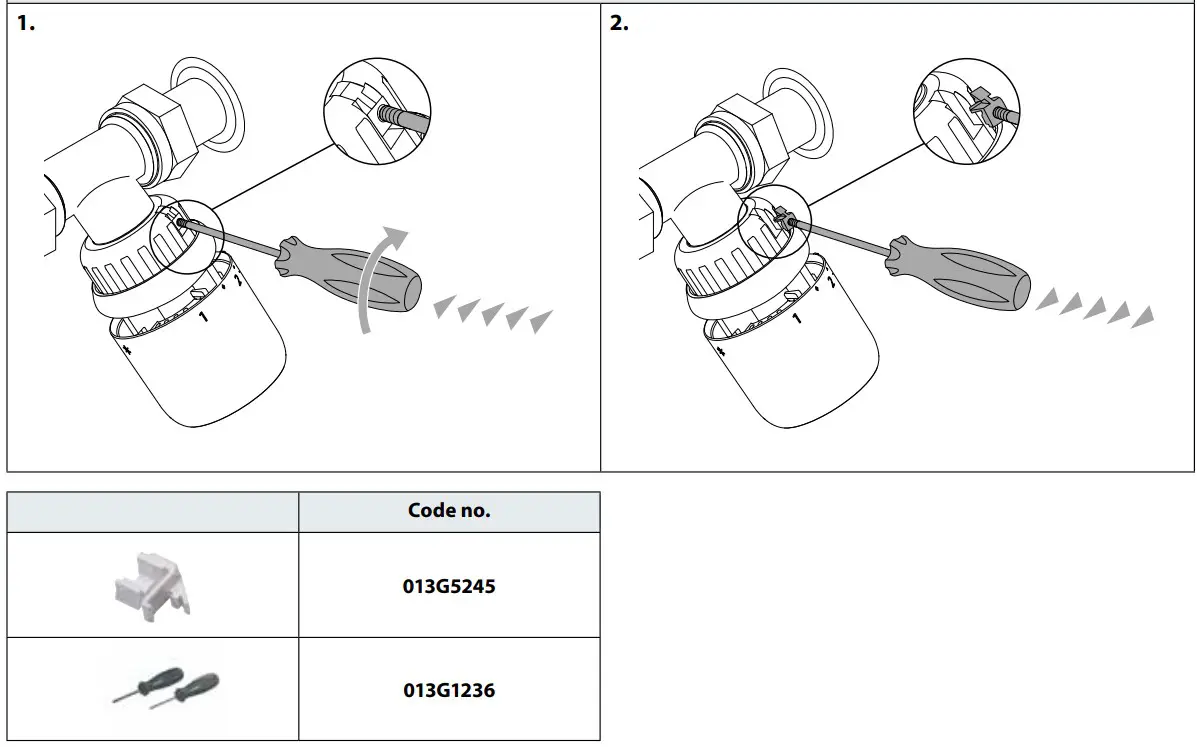 1.

1 2

2.

1 2

|  | Code no. |
|---|---|
|  | 013G5245 |
|  | 013G1236 |