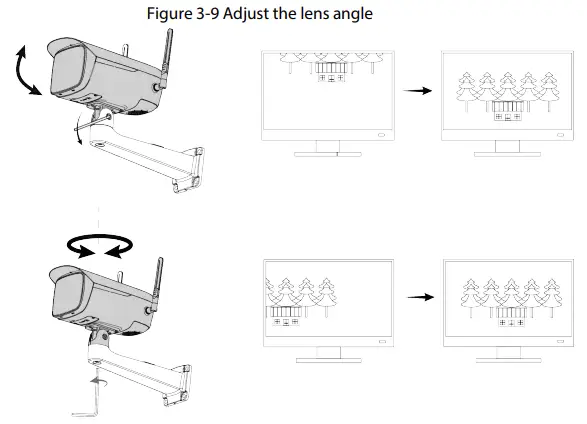 Figure 3-9 Adjust the lens angle