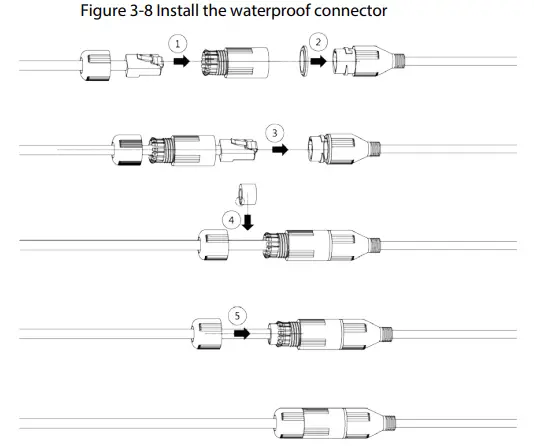 Figure 3-8 Install the waterproof connector

1

2

3

4

5