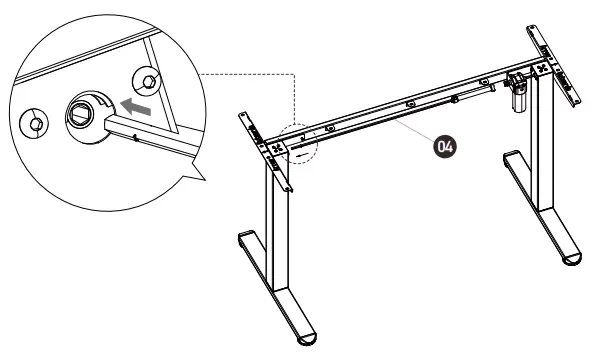 04