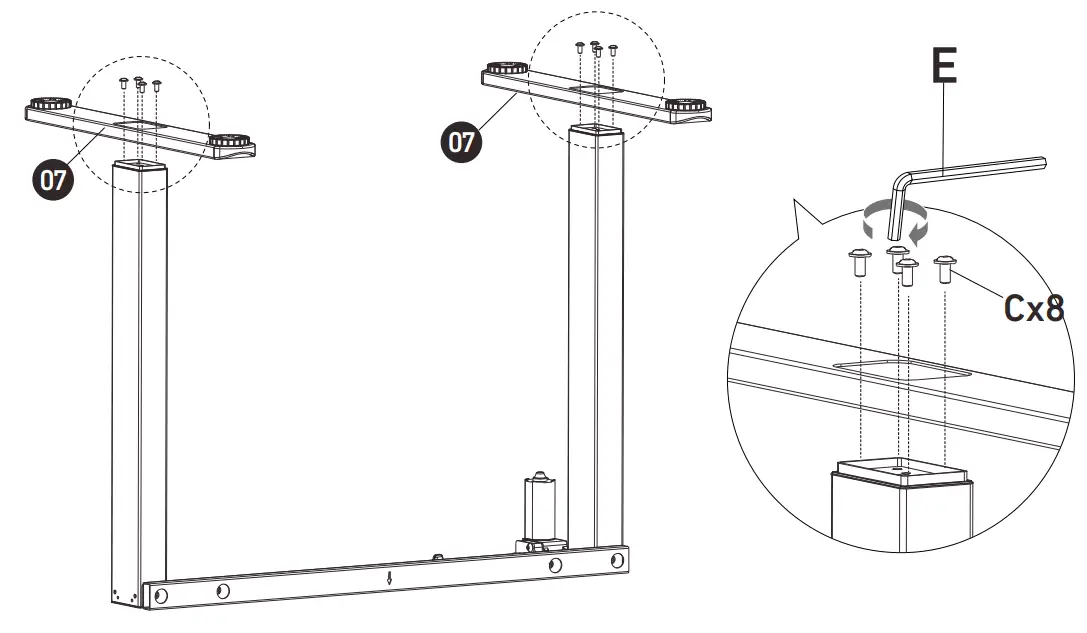 07
07
E
Cx8