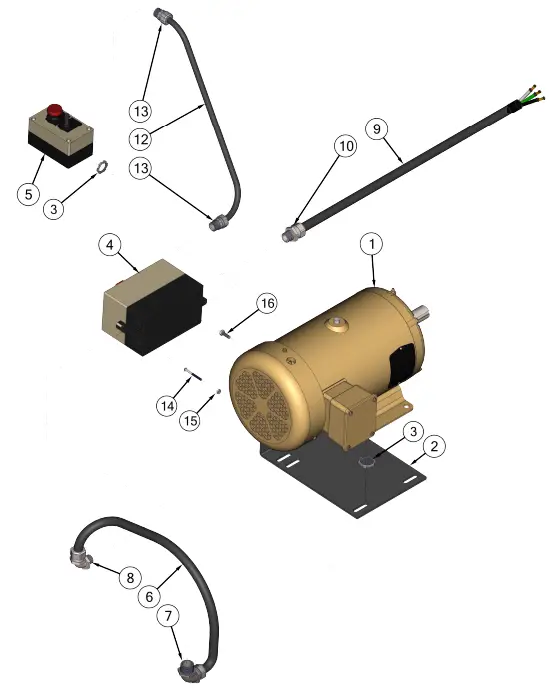 13
12
13
5
3
10
9
4
1
16
14
15
3
2
8
6
7