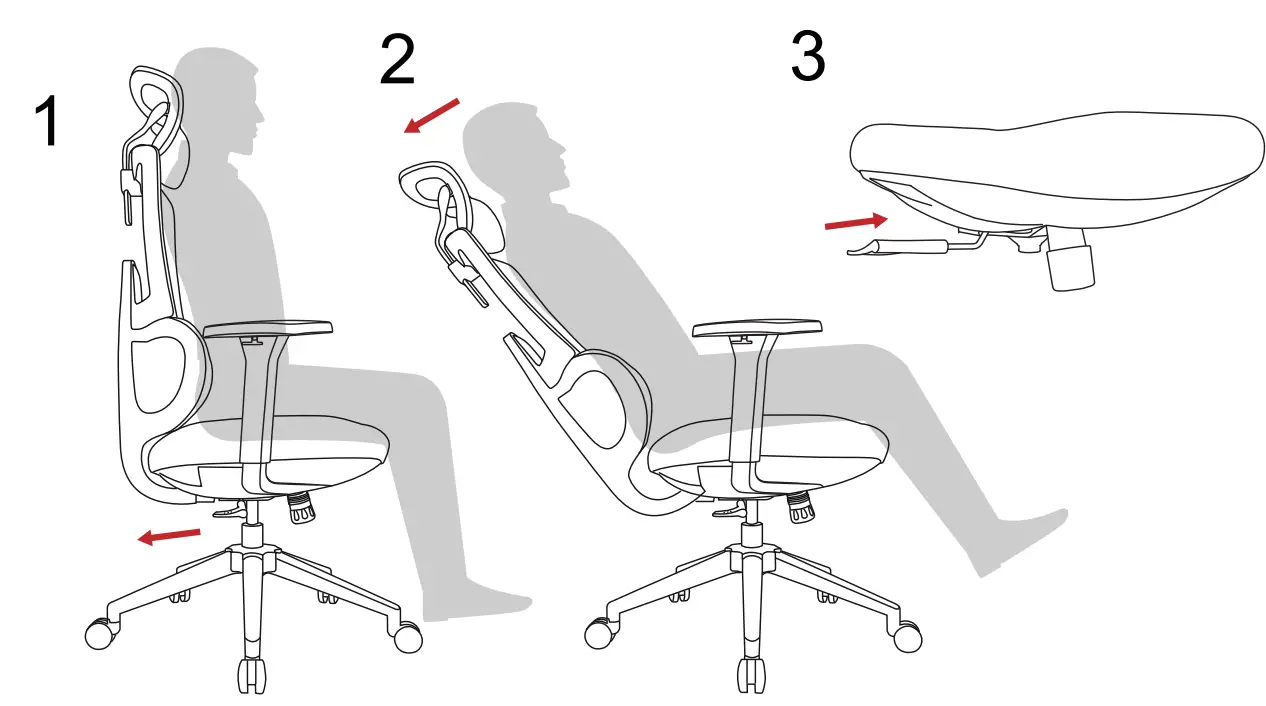 1

2

3