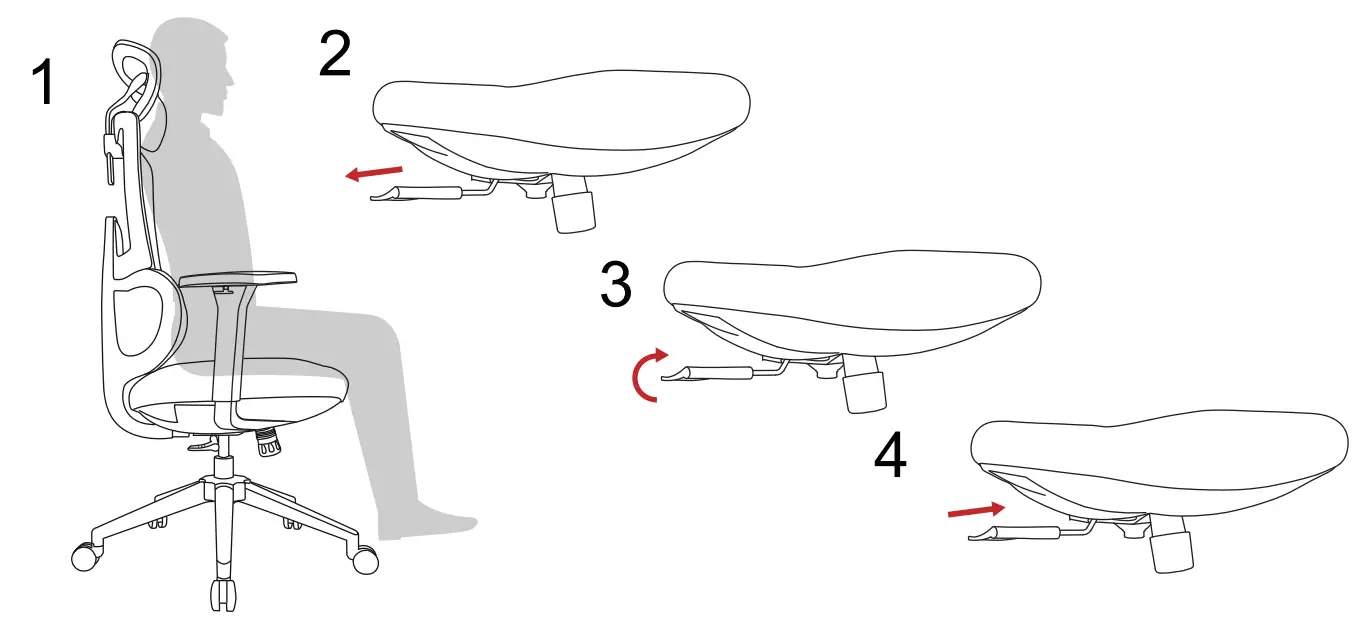 1
2
3
4