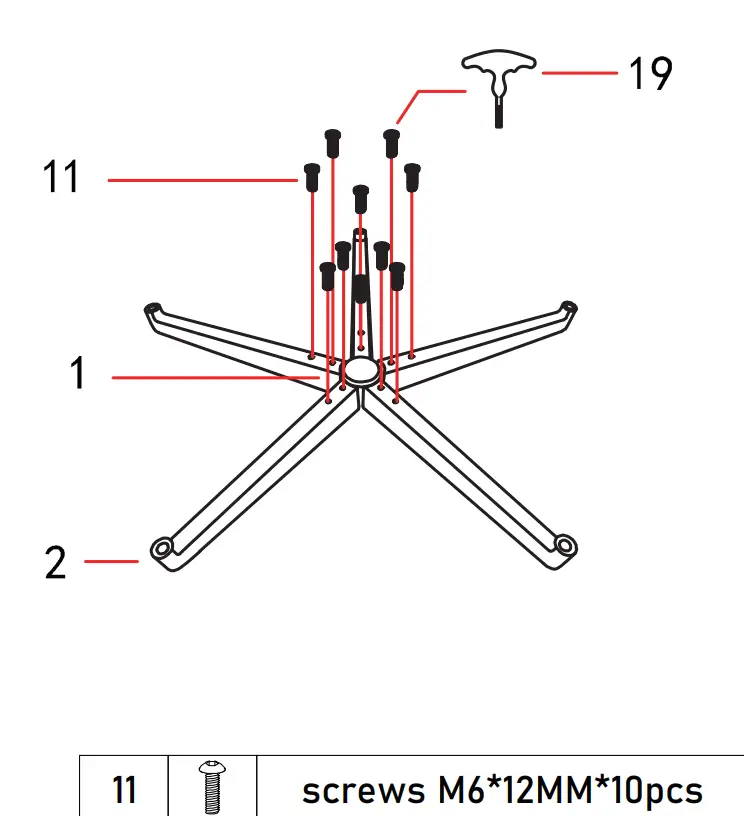 19

11

1

2

| 11 | | screws M6*12MM*10pcs |