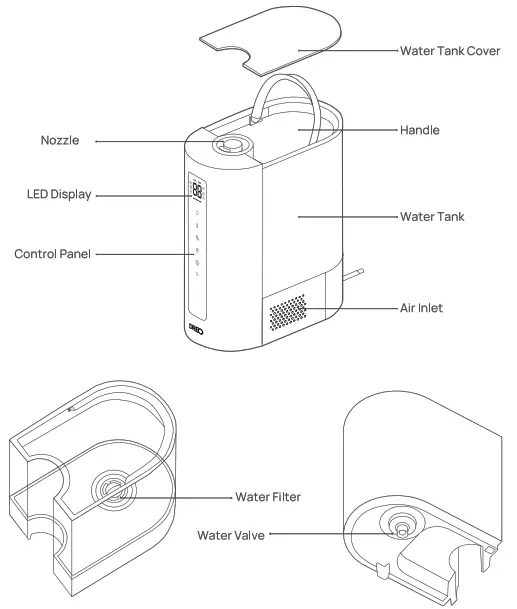 Water Tank Cover

Nozzle

Handle

LED Display

88

Water Tank

Control Panel

Air Inlet

DREO

Water Filter

Water Valve