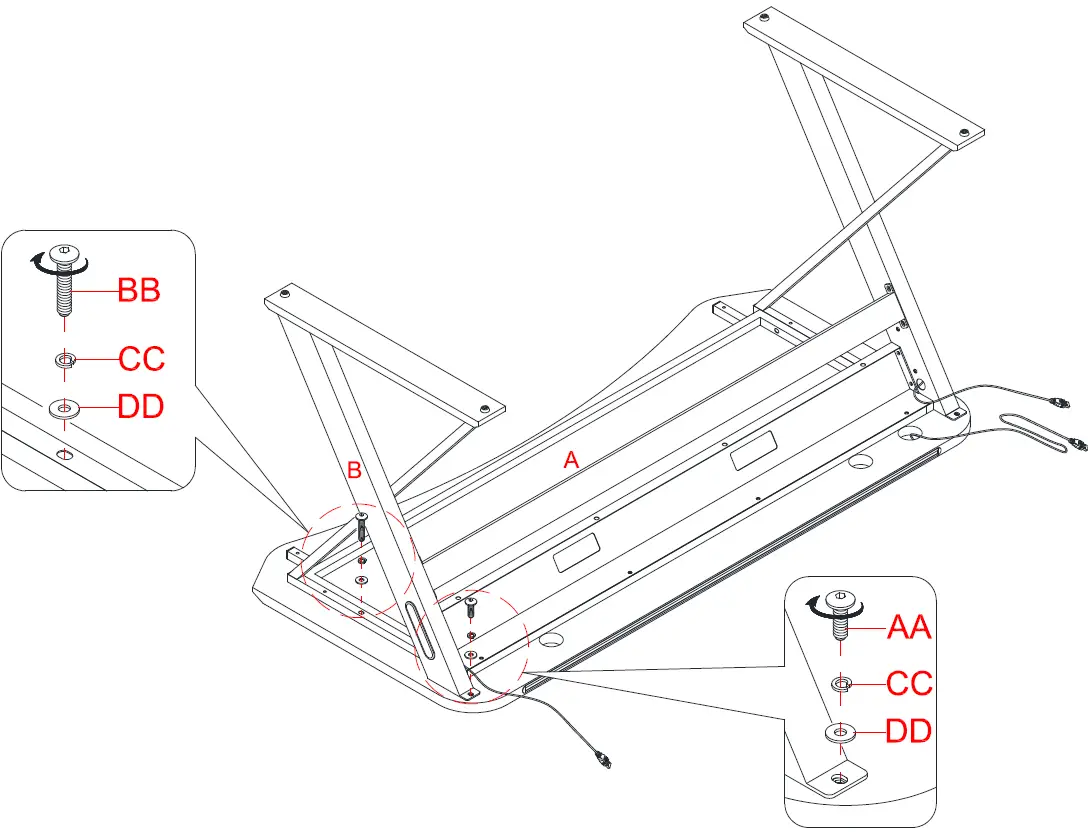 BB
CC
DD
B
A
AA
CC
DD