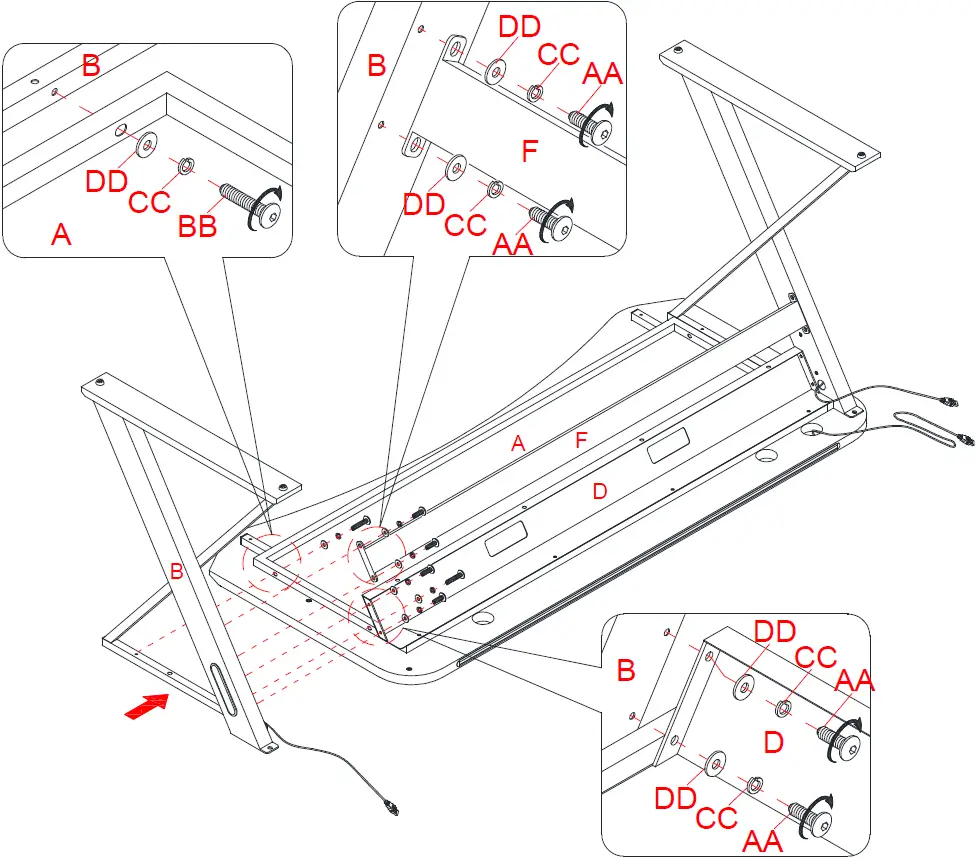 B
DD
CC
BB
A

B
DD
CC
AA
F
DD
CC
AA

A
F
D
B

B
DD
CC
AA
D
DD
CC
AA