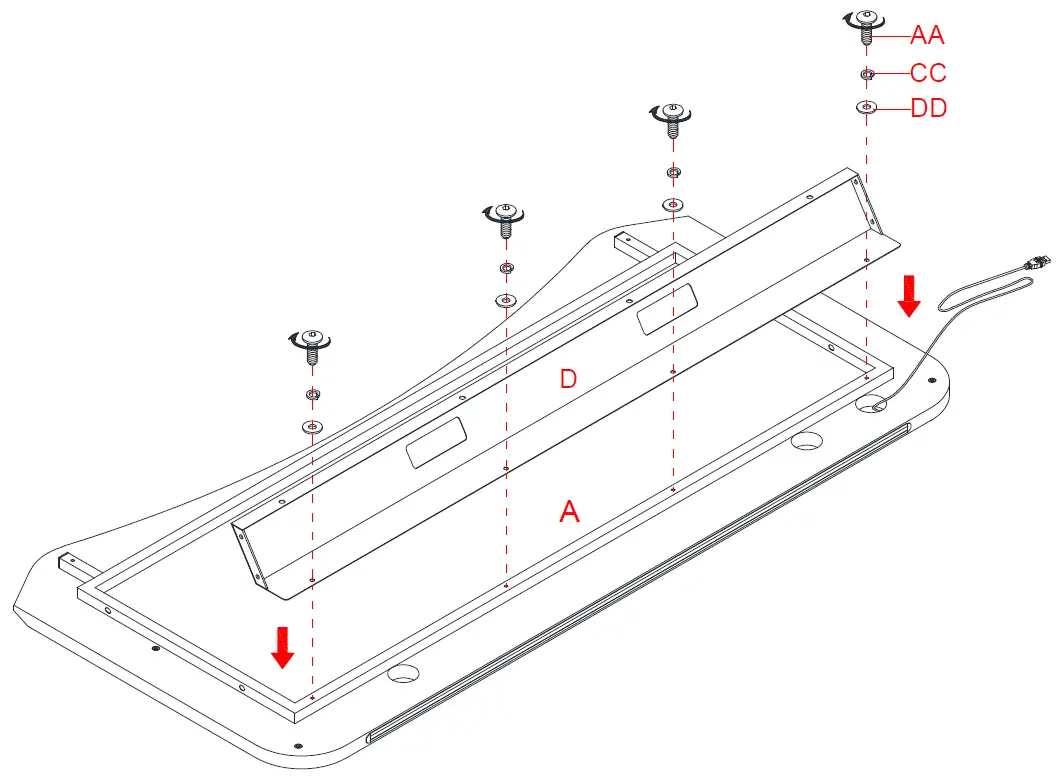 AA
CC
DD
D
A