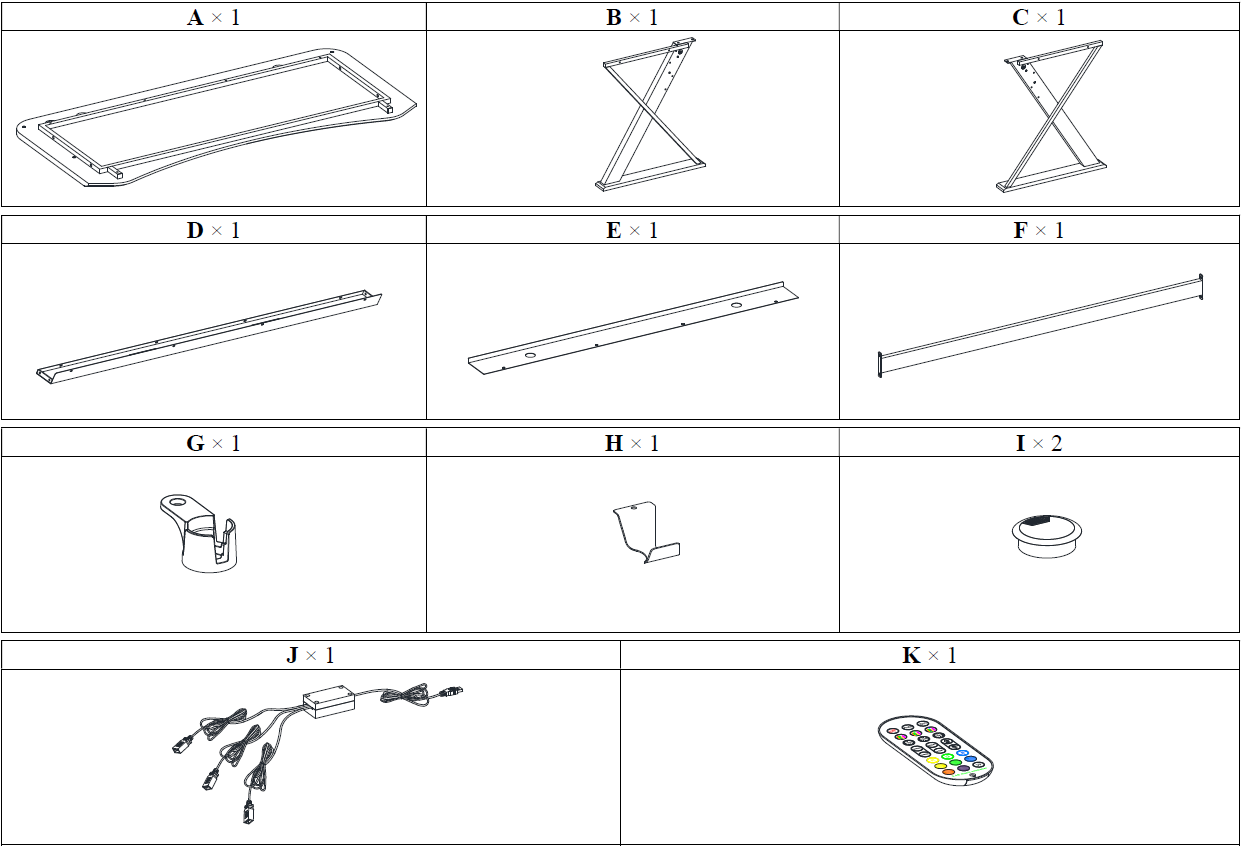 | A × 1 | B × 1 | C × 1 |
|---|---|---|
| | | |

| D × 1 | E × 1 | F × 1 |
|---|---|---|
| | | |

| G × 1 | H × 1 | I × 2 |
|---|---|---|
| | | |

| J × 1 | K × 1 |
|---|---|
| | |