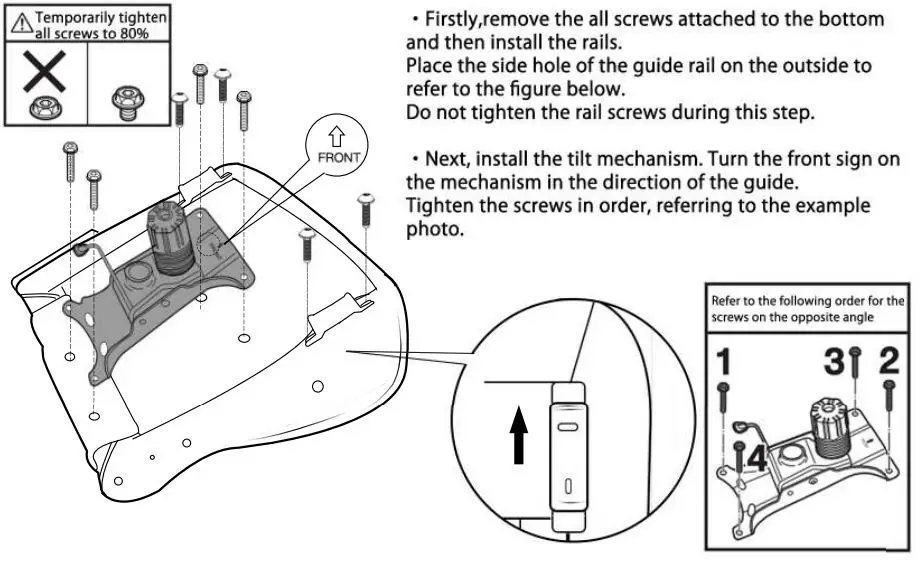 Temporarily tighten all screws to 80%

FRONT

・Firstly,remove the all screws attached to the bottom and then install the rails.
Place the side hole of the guide rail on the outside to refer to the figure below.
Do not tighten the rail screws during this step.

・Next, install the tilt mechanism. Turn the front sign on the mechanism in the direction of the guide.
Tighten the screws in order, referring to the example photo.

Refer to the following order for the screws on the opposite angle

1
3
2
4