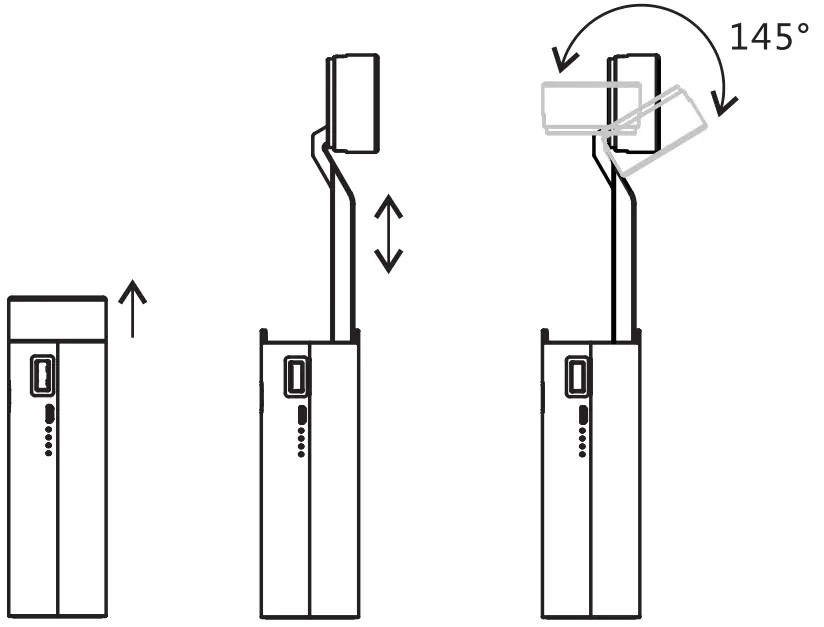 145°