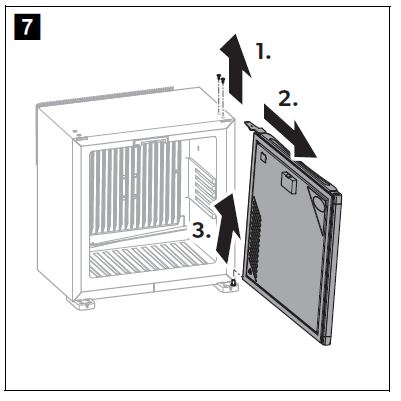 7

1.

2.

3.