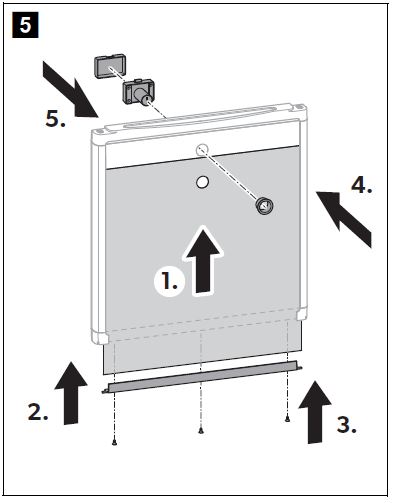 5

5.

4.

1.

2.

3.