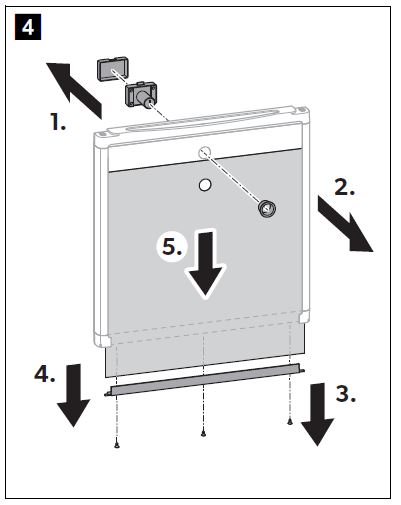 4

1.

2.

5.

4.

3.