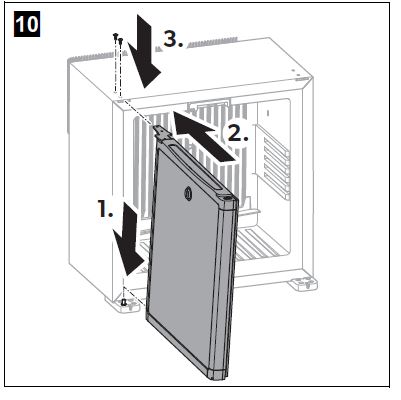 10

3.

2.

1.