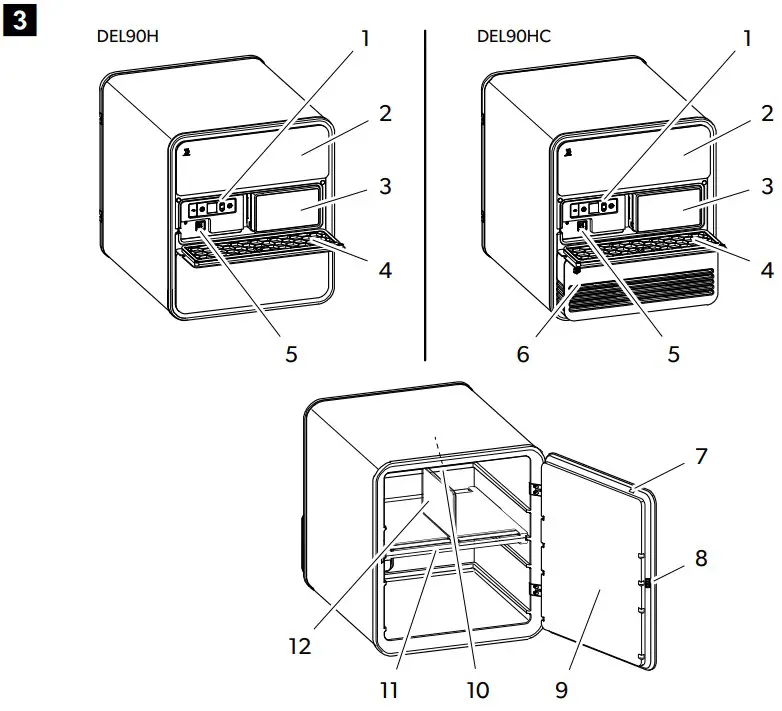 3

DEL90H

1
2
3
4
5

DEL90HC

1
2
3
4
6
5

7
8
12
11
10
9