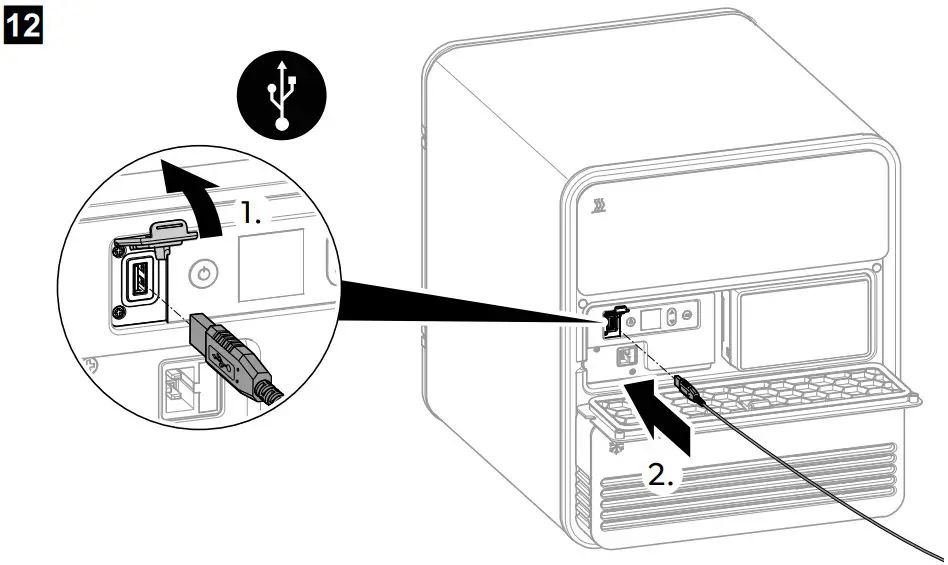 12

1.

2.